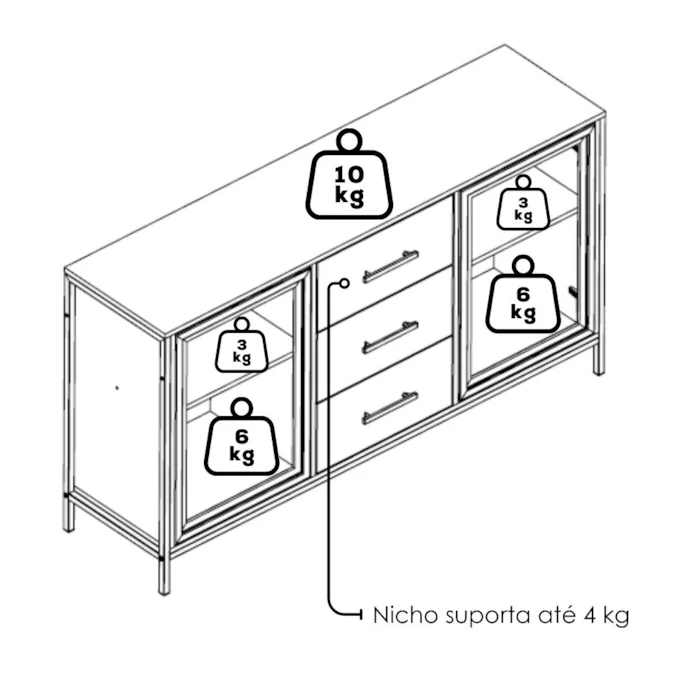 10 kg

3 kg

6 kg

3 kg

6 kg

Nicho suporta até 4 kg